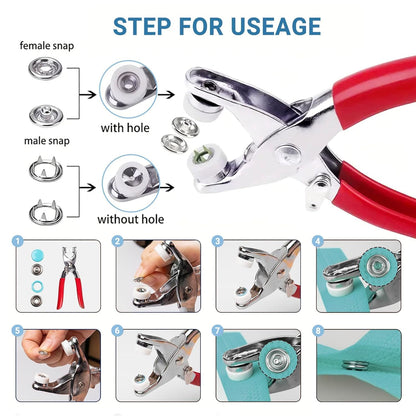 STEP FOR USEAGE

female snap

with hole

male snap

without hole

1

2

3

4

5

6

7

8