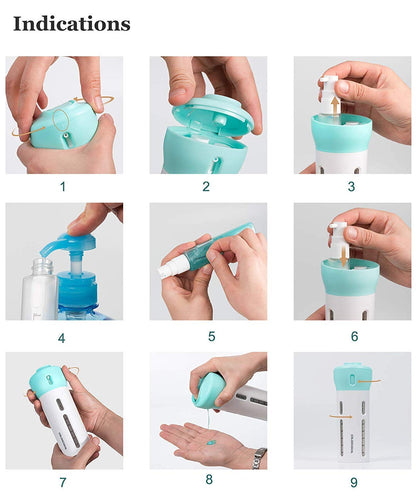 Indications

1

2

3

4

5

6

7

8

9