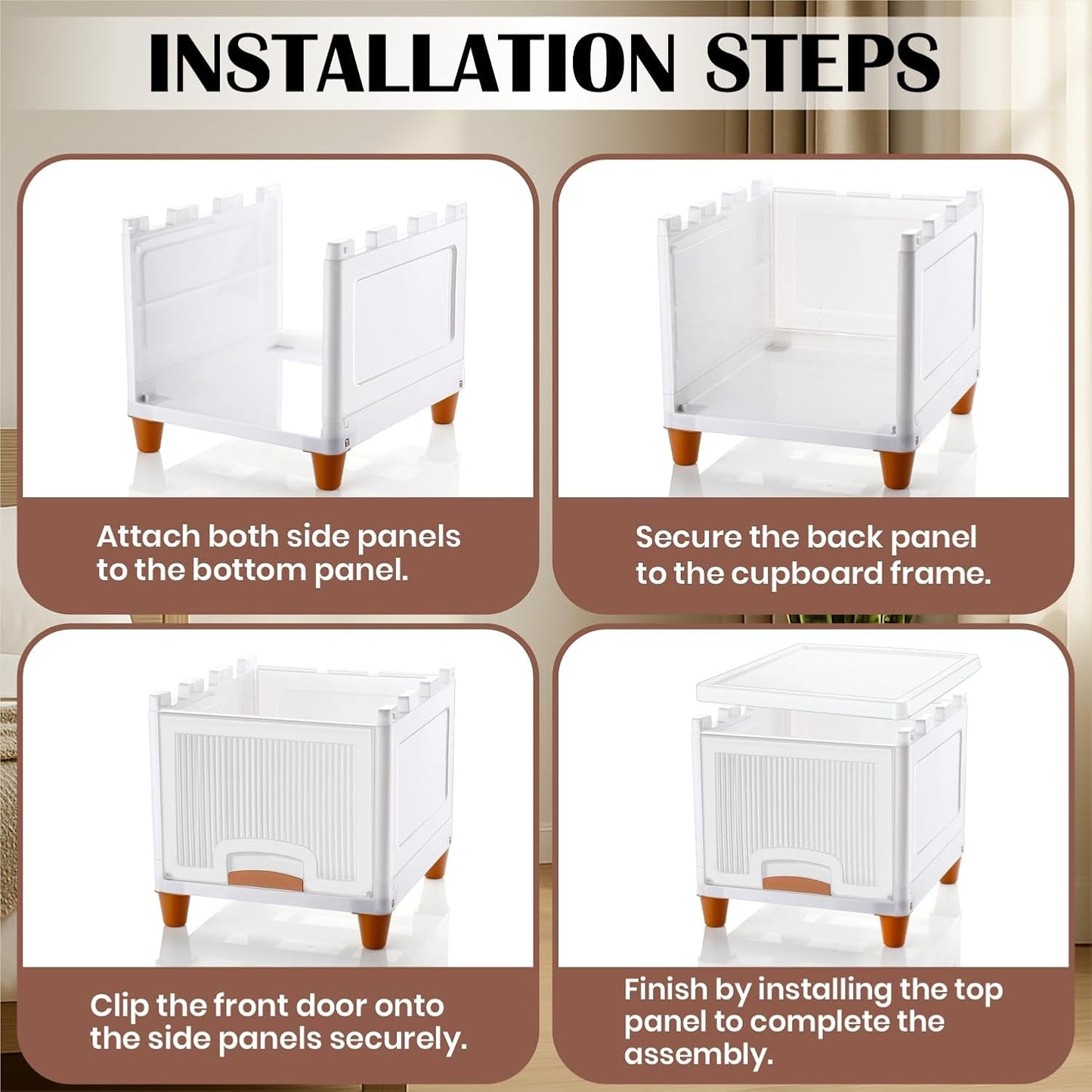 INSTALLATION STEPS

Attach both side panels to the bottom panel.

Secure the back panel to the cupboard frame.

Clip the front door onto the side panels securely.

Finish by installing the top panel to complete the assembly.